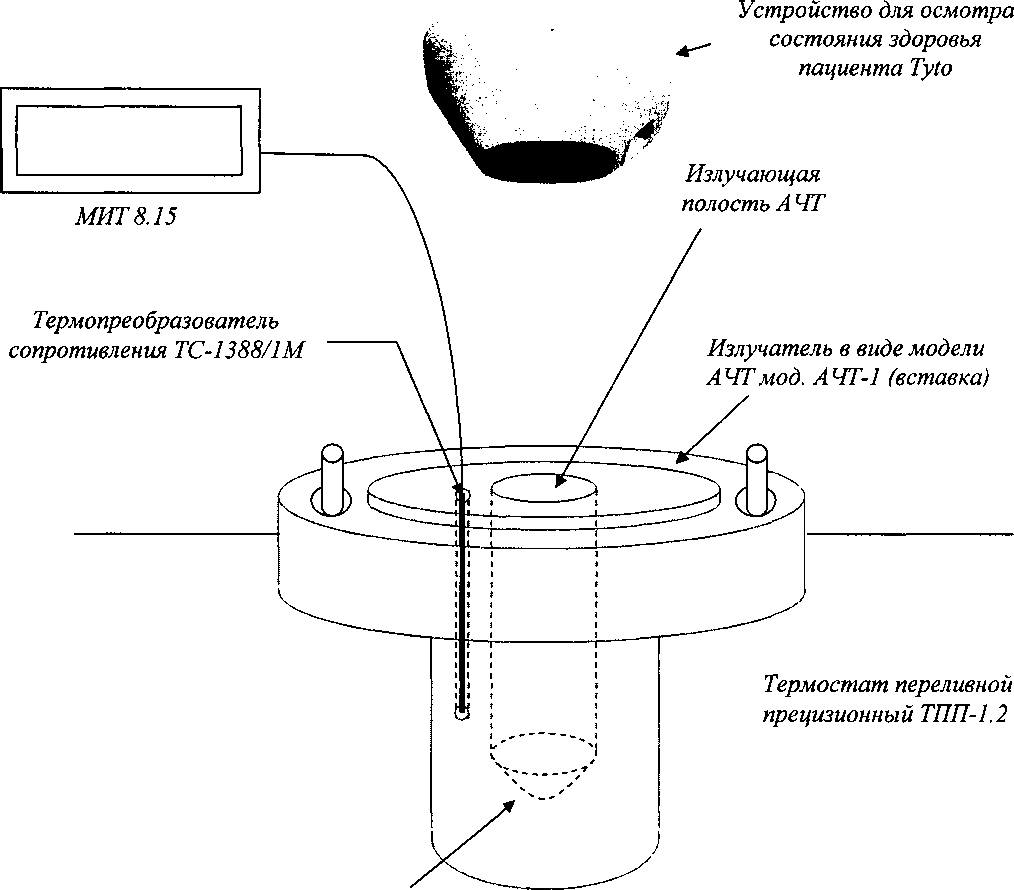 Устройство для осмотра состояния здоровья пациента Tyto

МИТ 8.15

Излучающая полость АЧТ

Термопреобразователь сопротивления ТС-1388/1М

Излучатель в виде модели АЧТ мод. АЧТ-1 (вставка)

Термостат переливной прецизионный ТПП-1.2