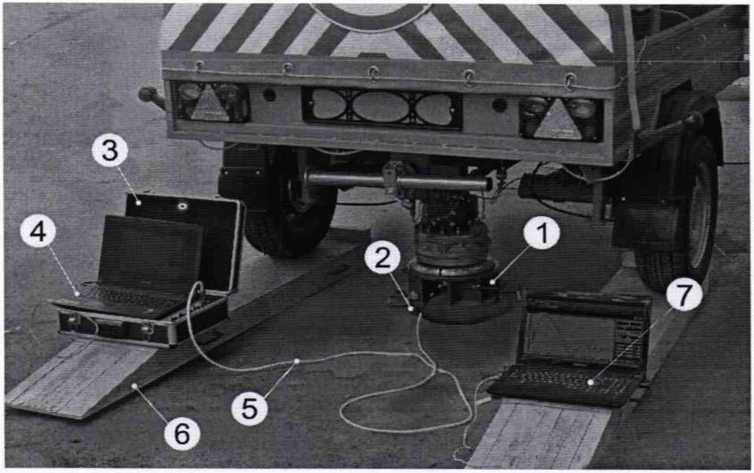 3
4
2
1
7
5
6