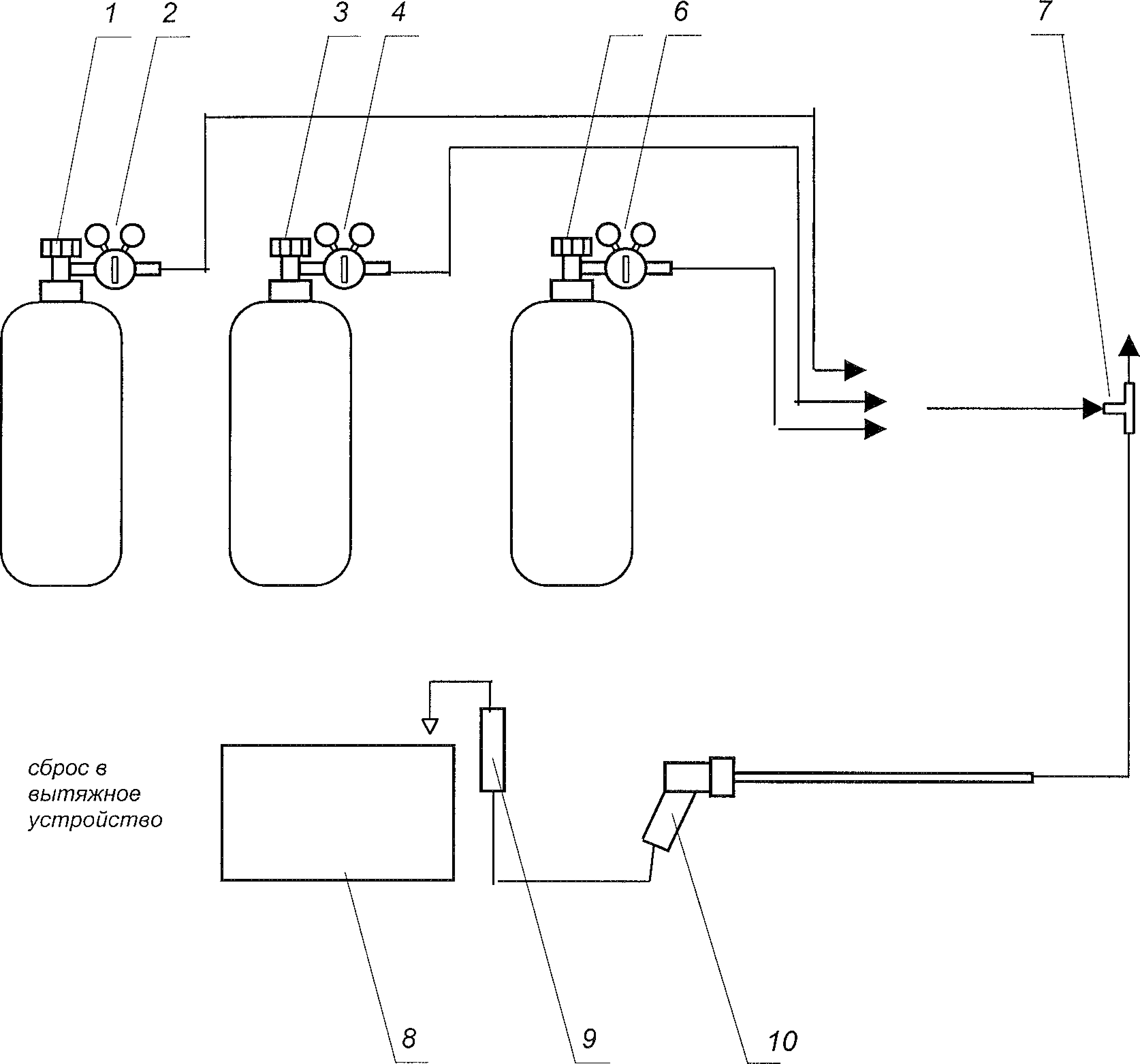 1 2 3 4 6 7

сброс в вытяжное устройство

8 9 10