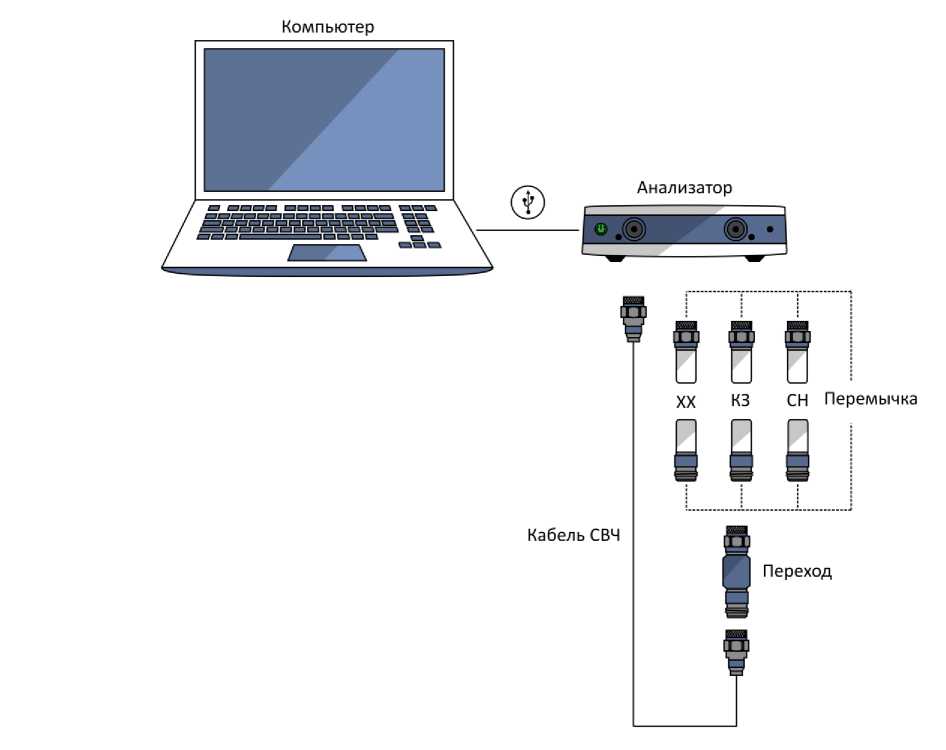 Компьютер

Анализатор

ХХ
КЗ
СН
Перемычка

Кабель СВЧ

Переход