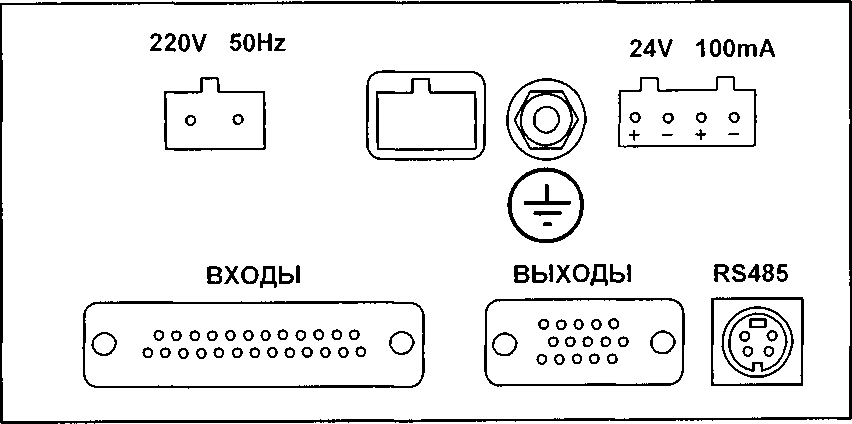 220V 50Hz

24V 100mA

+ − + −

ВХОДЫ

ВЫХОДЫ

RS485