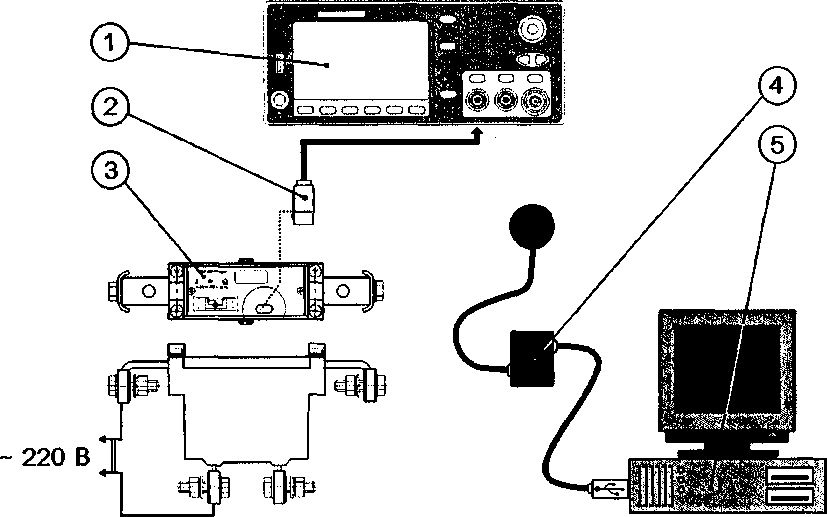 1
2
3
4
5
~ 220 В