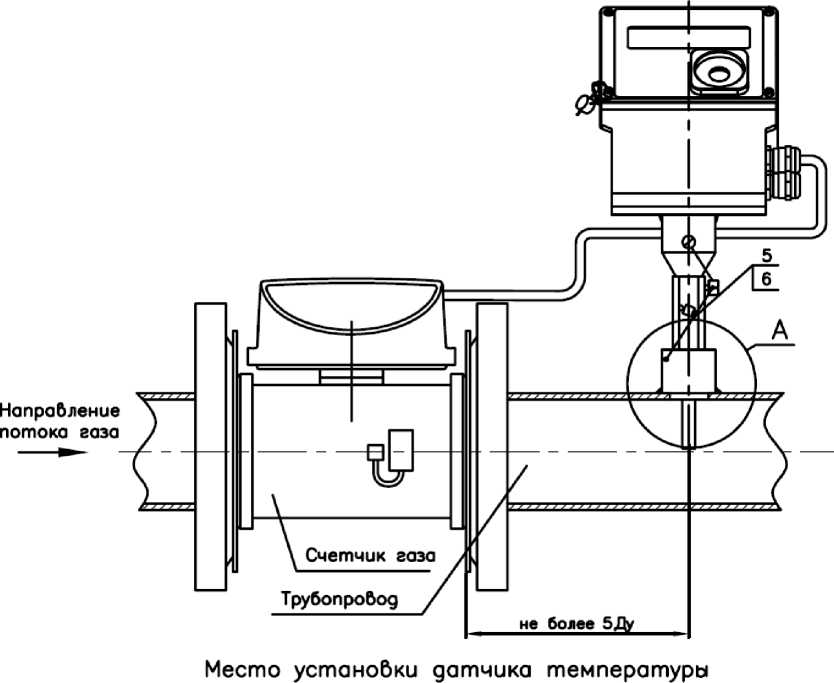 5
6
А
Направление
потока газа
Счетчик газа
Трубопровод
не более 5Ду
Место установки датчика температуры