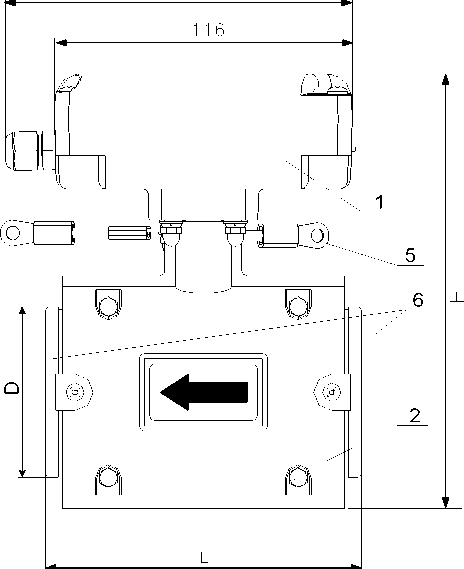 116

1

5

6

H

D

2

L