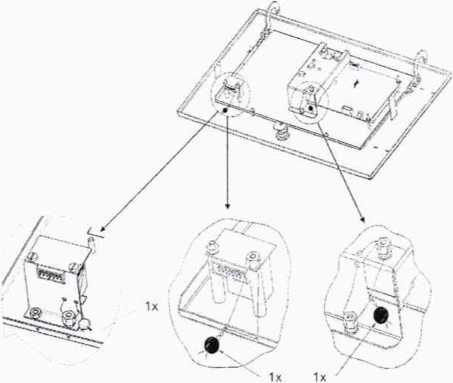 1x

1x

1x