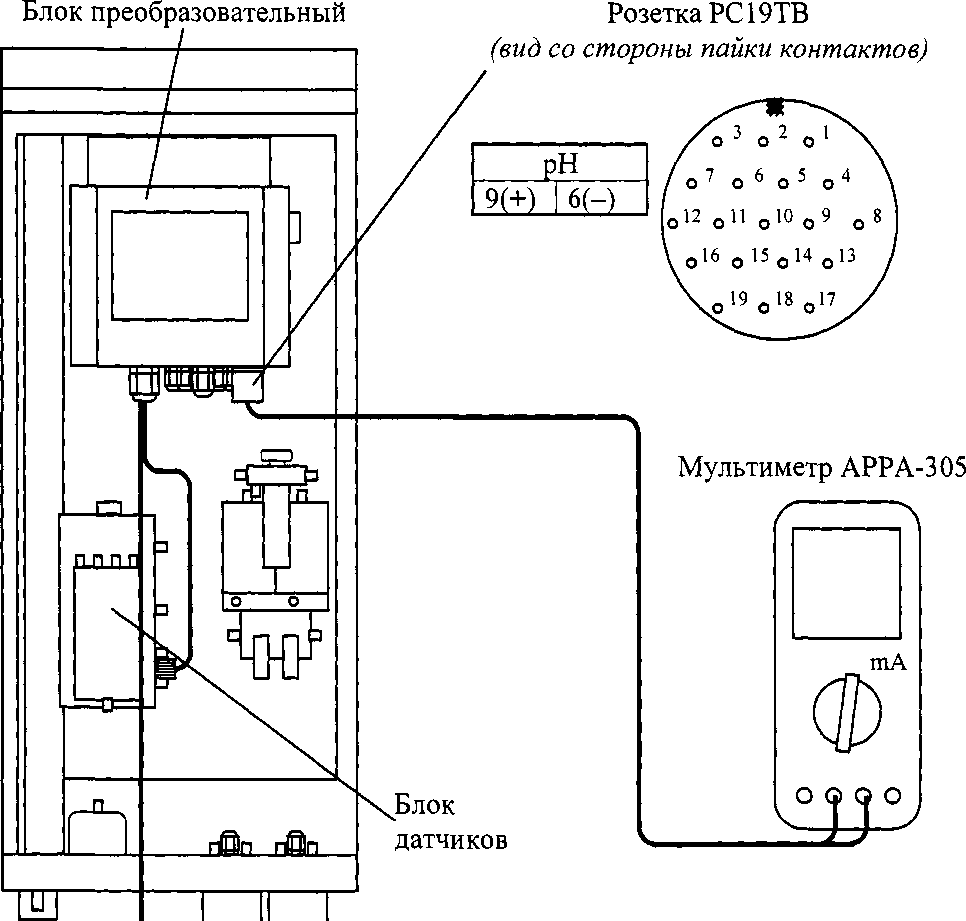 Блок преобразовательный

Розетка РС19ТВ
(вид со стороны пайки контактов)

| pH | |
|---|---|
| 9(+) | 6(–) |

3 2 1
7 6 5 4
12 11 10 9 8
16 15 14 13
19 18 17

Мультиметр АРРА-305

mA

Блок датчиков