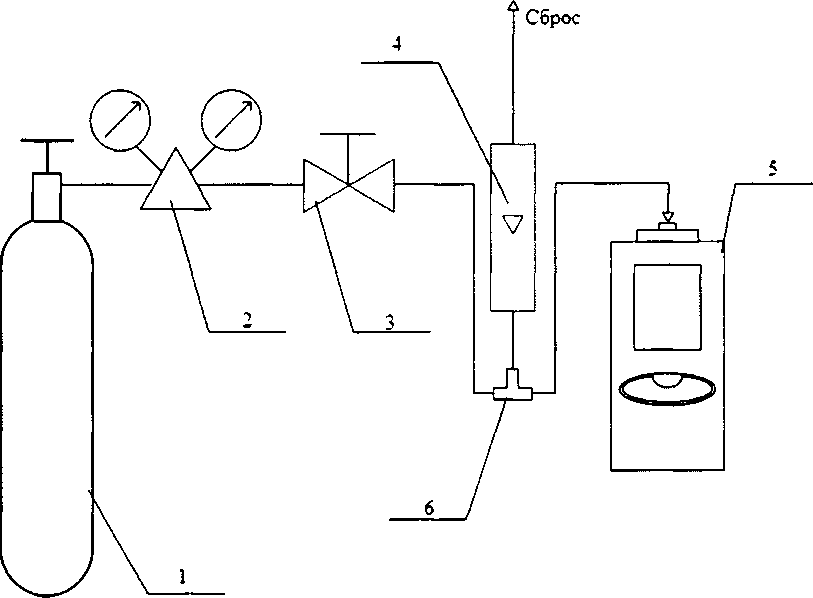 Сброс

4

5

2

3

6

1