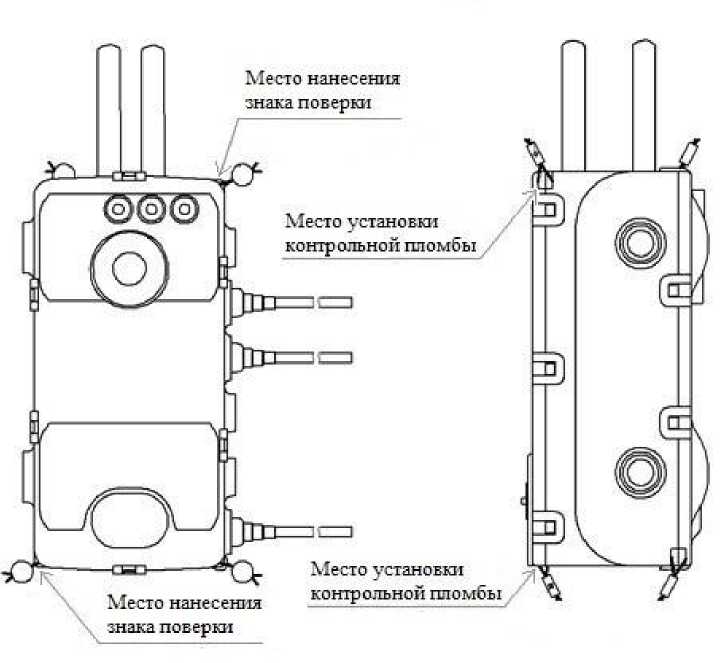 Место нанесения знака поверки

Место установки контрольной пломбы

Место установки контрольной пломбы

Место нанесения знака поверки