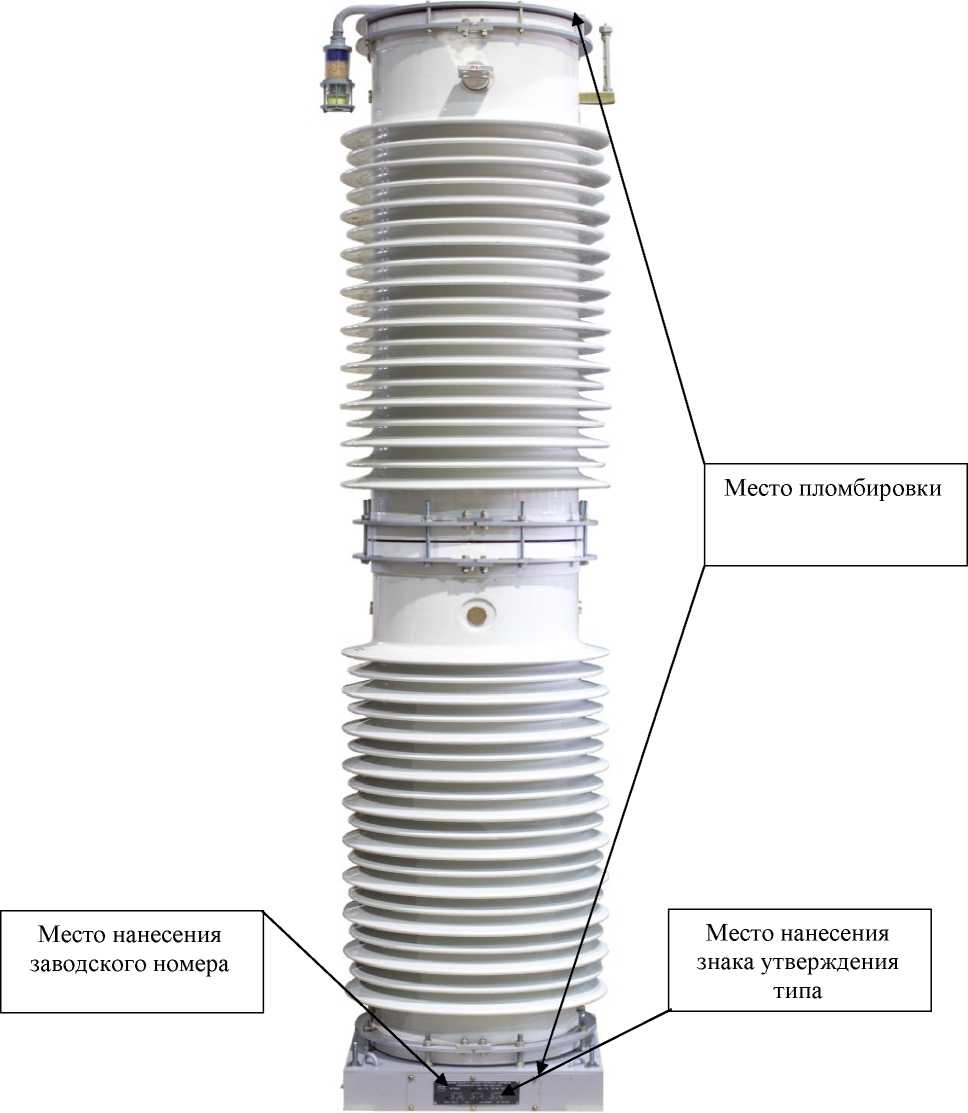 Место пломбировки

Место нанесения заводского номера

Место нанесения знака утверждения типа