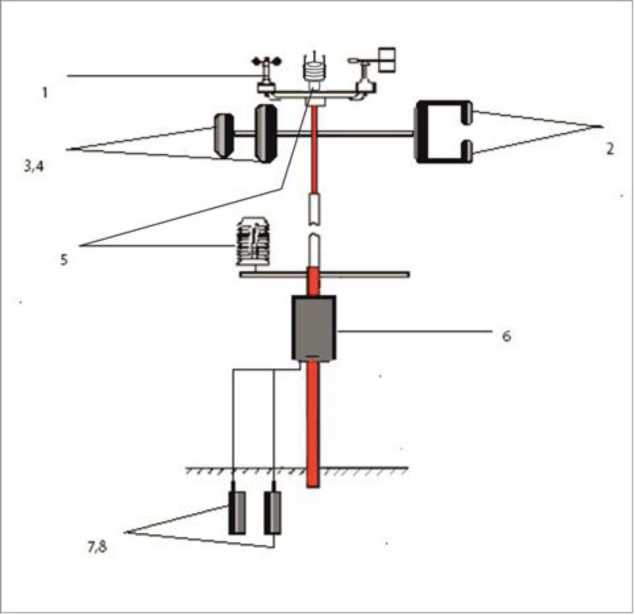 1

3,4

2

5

6

7,8