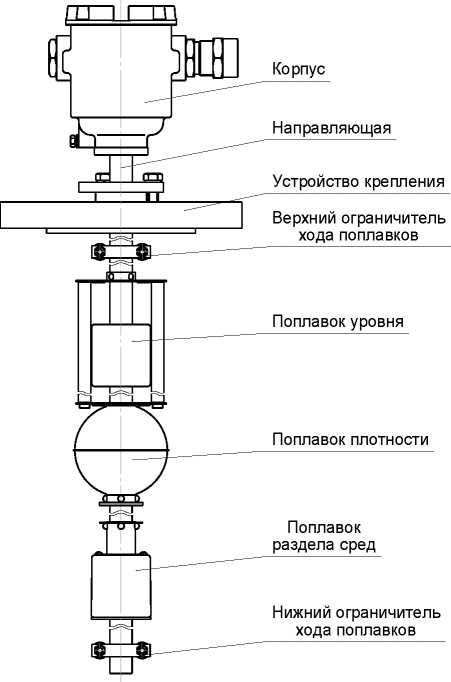 Корпус

Направляющая

Устройство крепления

Верхний ограничитель хода поплавков

Поплавок уровня

Поплавок плотности

Поплавок раздела сред

Нижний ограничитель хода поплавков