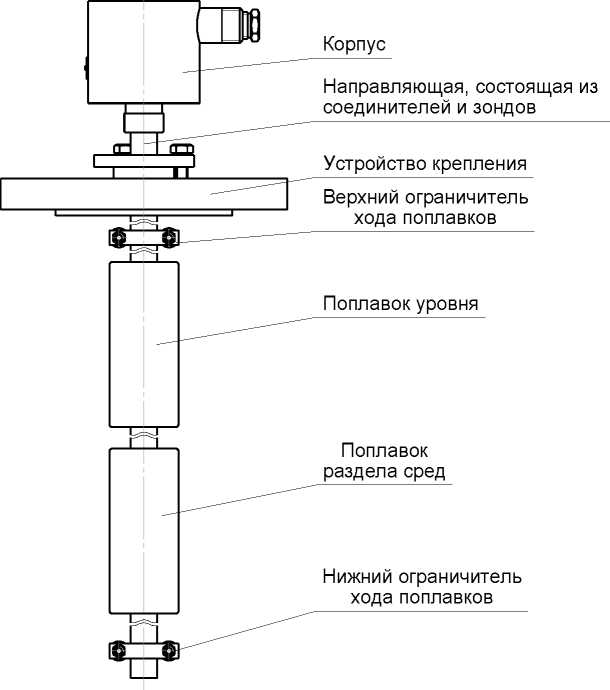 Корпус

Направляющая, состоящая из соединителей и зондов

Устройство крепления

Верхний ограничитель хода поплавков

Поплавок уровня

Поплавок раздела сред

Нижний ограничитель хода поплавков