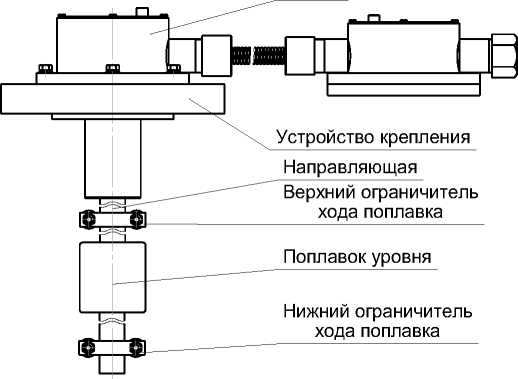 Устройство крепления
Направляющая
Верхний ограничитель хода поплавка
Поплавок уровня
Нижний ограничитель хода поплавка