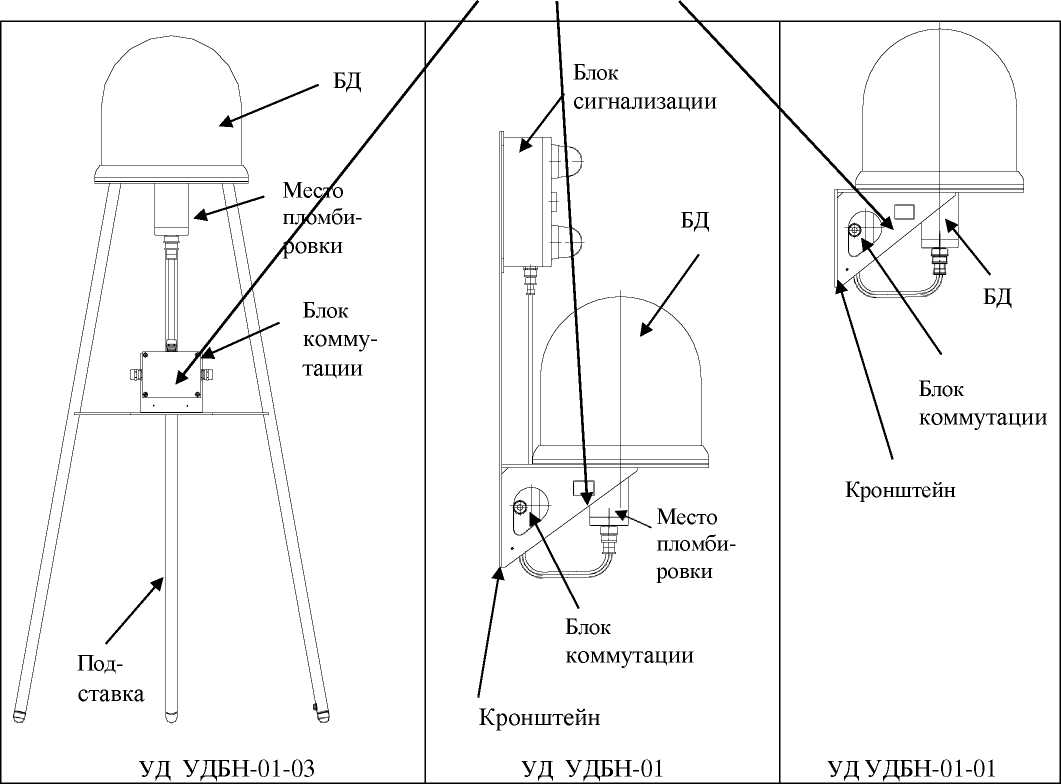 БД

Место пломбировки

Блок коммутации

Подставка

УД УДБН-01-03

Блок сигнализации

БД

Место пломбировки

Блок коммутации

Кронштейн

УД УДБН-01

БД

Блок коммутации

Кронштейн

УД УДБН-01-01