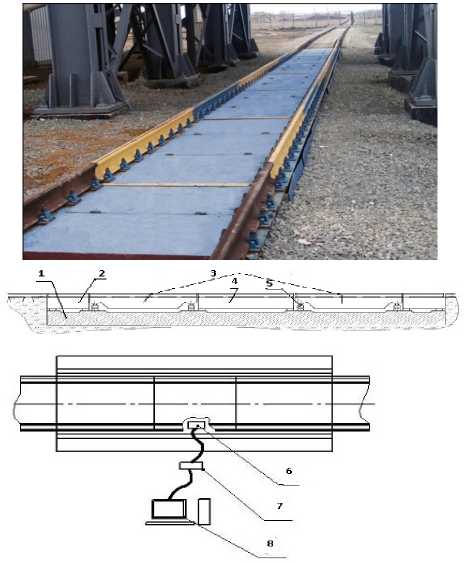 1
2
3
4
5

6
7
8