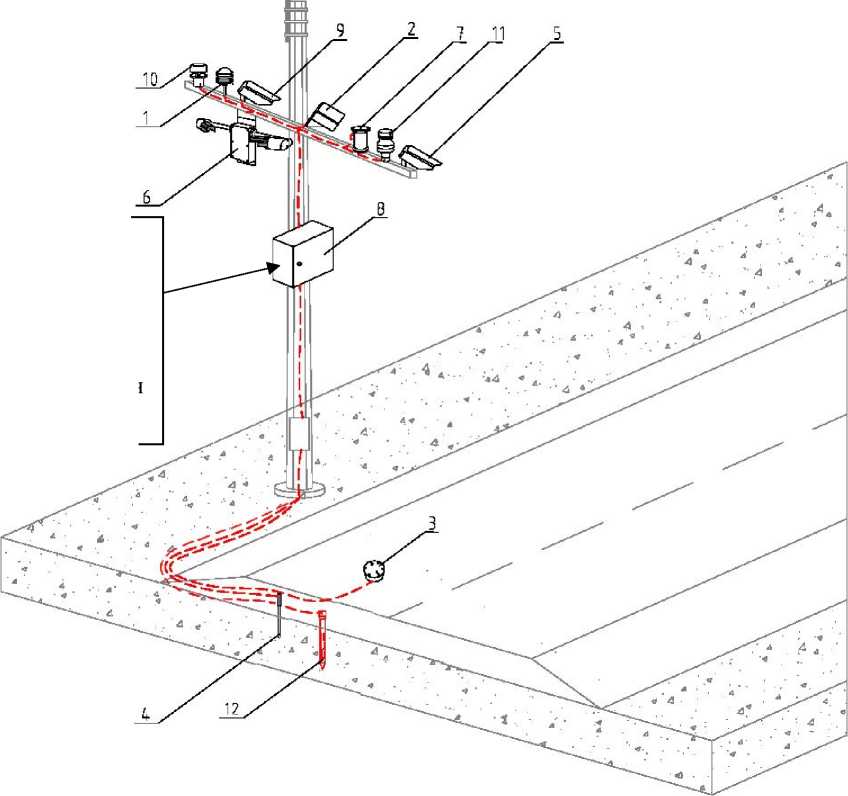 9
2
7
11
5
10
1
6
8
I
3
4
12