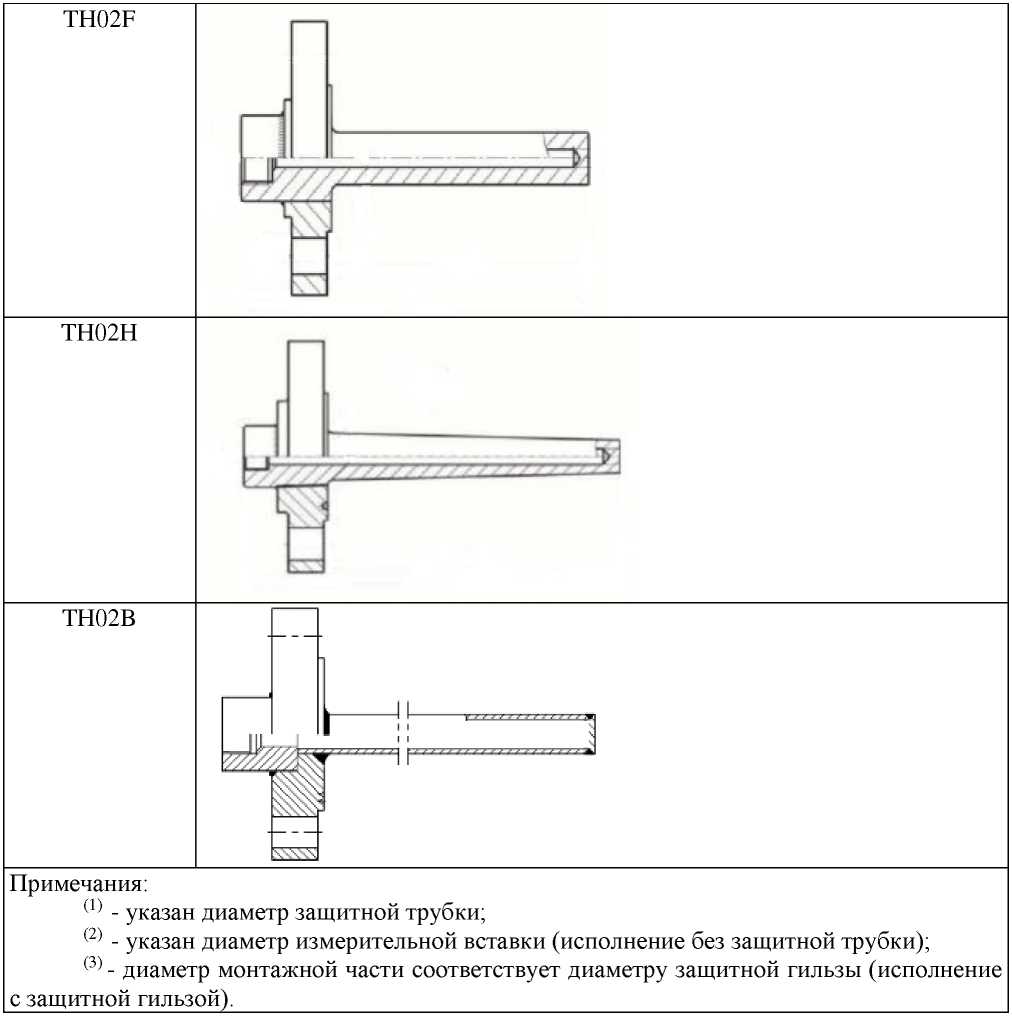 | TH02F | |
|---|---|
| TH02H | |
| TH02B | |

Примечания:
$^{(1)}$ - указан диаметр защитной трубки;
$^{(2)}$ - указан диаметр измерительной вставки (исполнение без защитной трубки);
$^{(3)}$ - диаметр монтажной части соответствует диаметру защитной гильзы (исполнение с защитной гильзой).