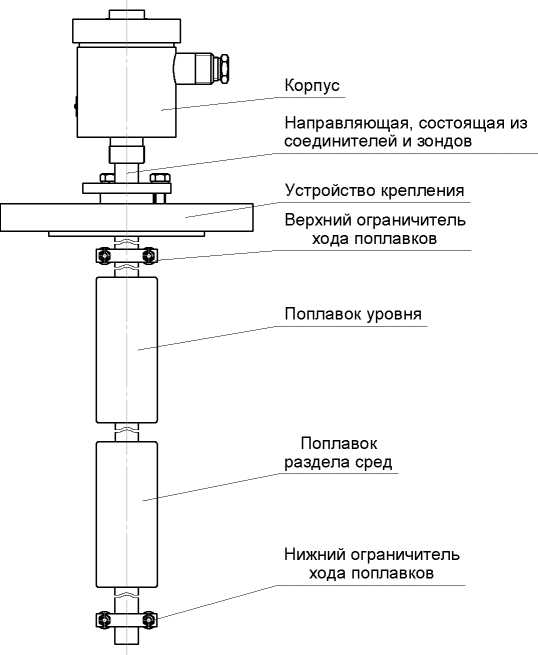 Корпус

Направляющая, состоящая из соединителей и зондов

Устройство крепления

Верхний ограничитель хода поплавков

Поплавок уровня

Поплавок раздела сред

Нижний ограничитель хода поплавков