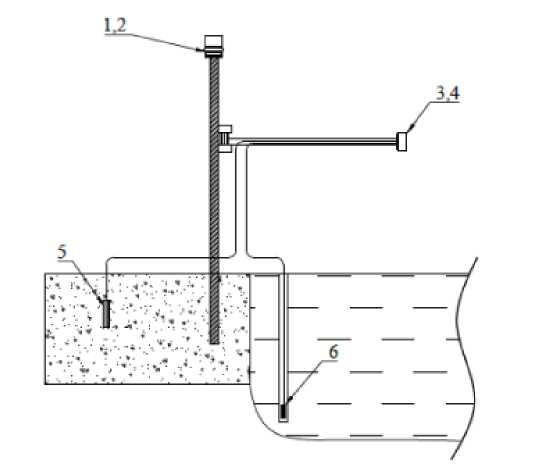 1,2
3,4
5
6