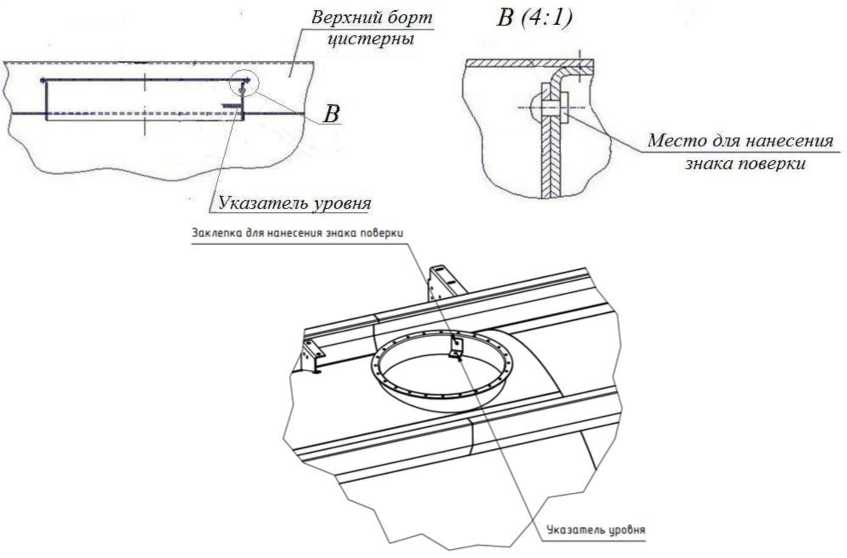 Верхний борт цистерны

В (4:1)

В

Место для нанесения знака поверки

Указатель уровня

Заклепка для нанесения знака поверки

Указатель уровня