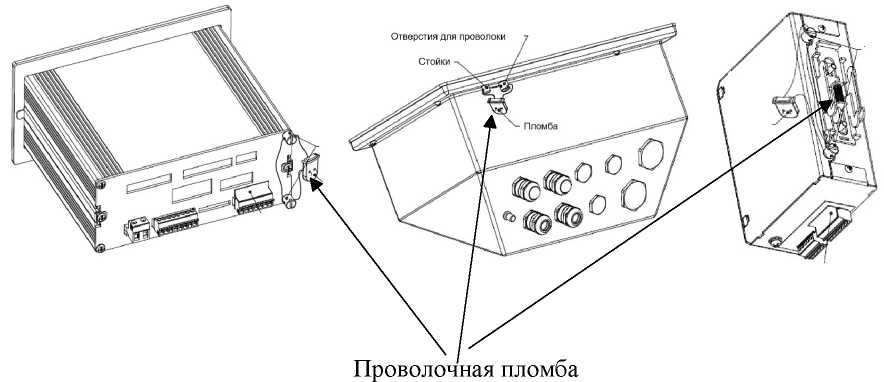 Отверстия для проволоки

Стойки

Пломба

Проволочная пломба