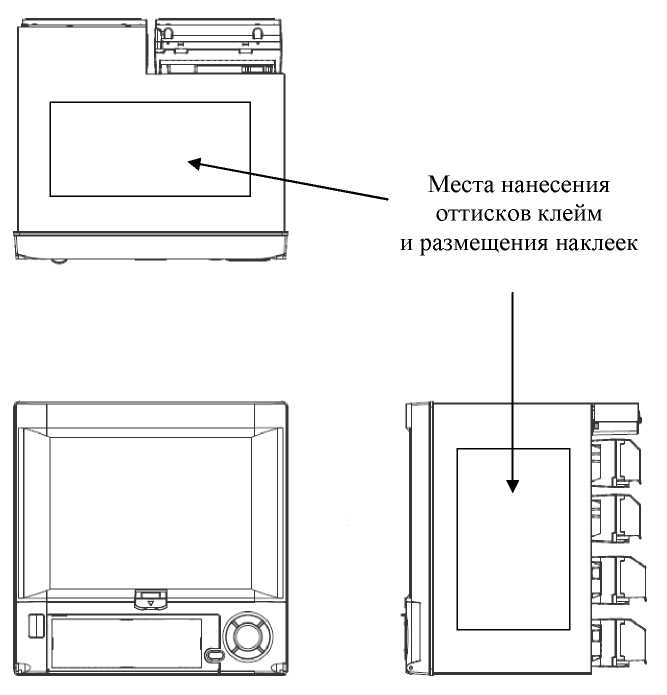 Места нанесения оттисков клейм и размещения наклеек