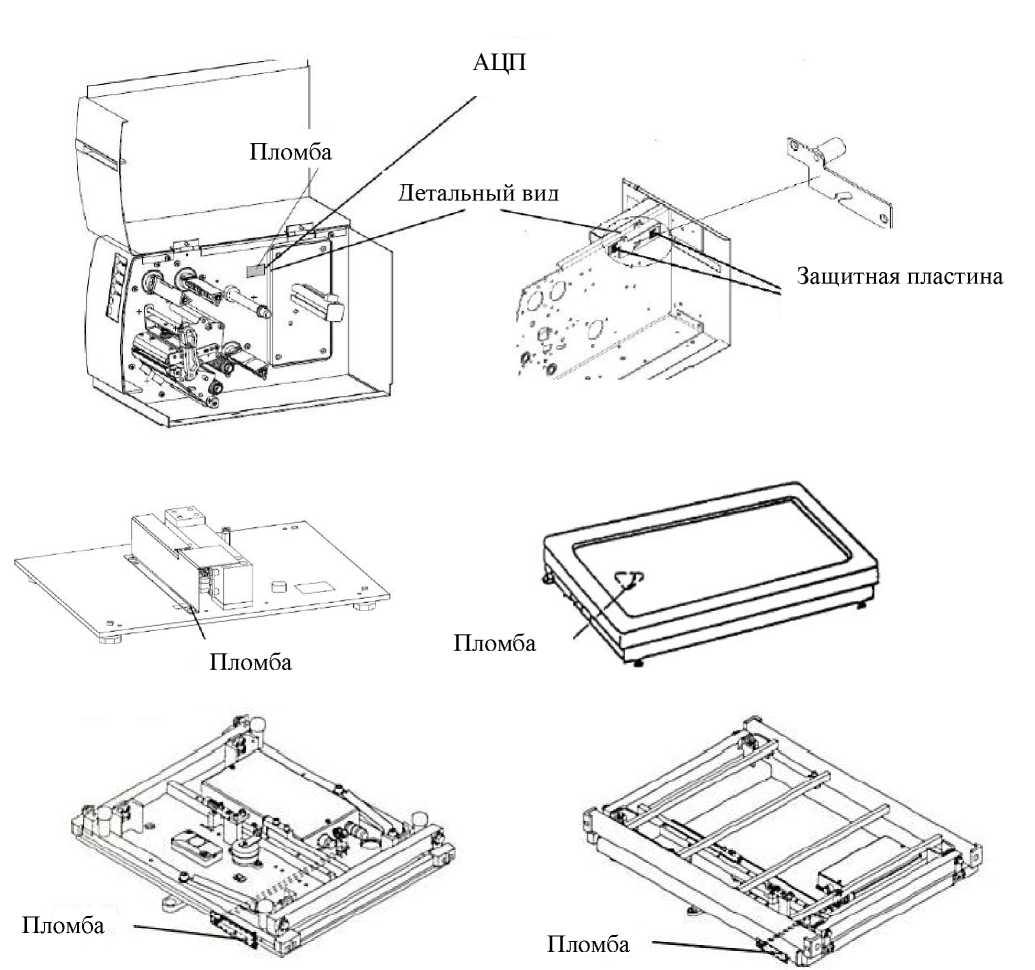 АЦП

Пломба

Детальный вид

Защитная пластина

Пломба

Пломба

Пломба

Пломба