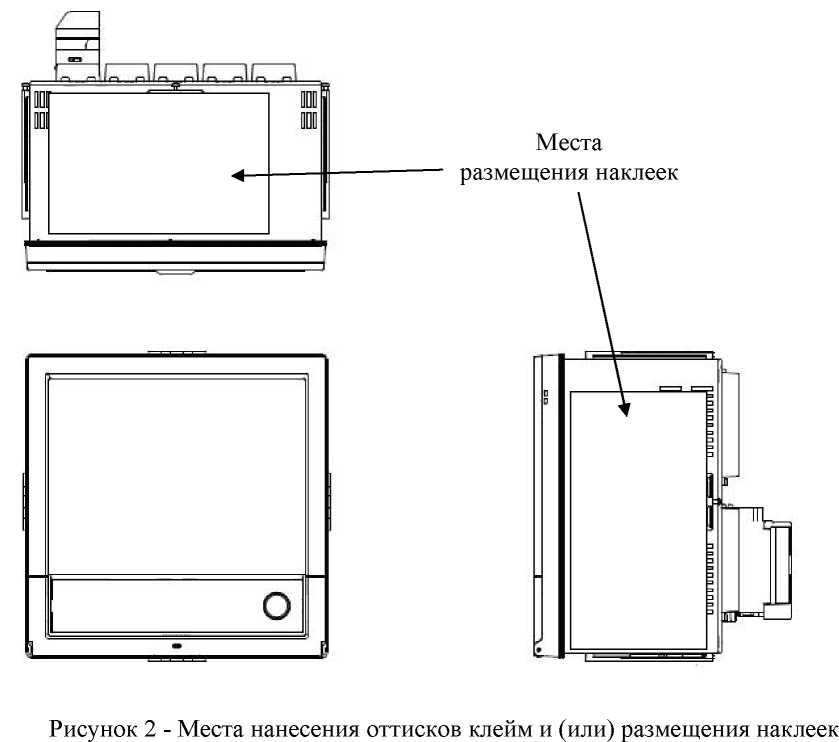 Места размещения наклеек

Рисунок 2 - Места нанесения оттисков клейм и (или) размещения наклеек