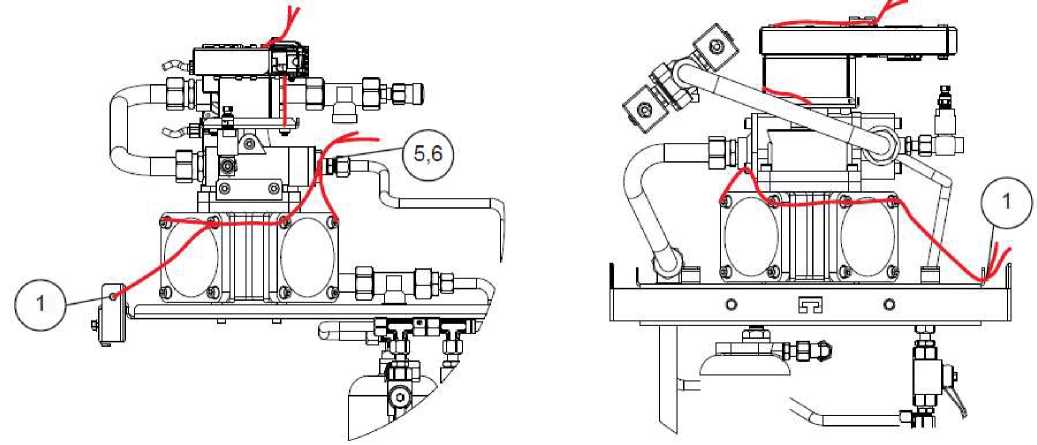 5,6

1

1