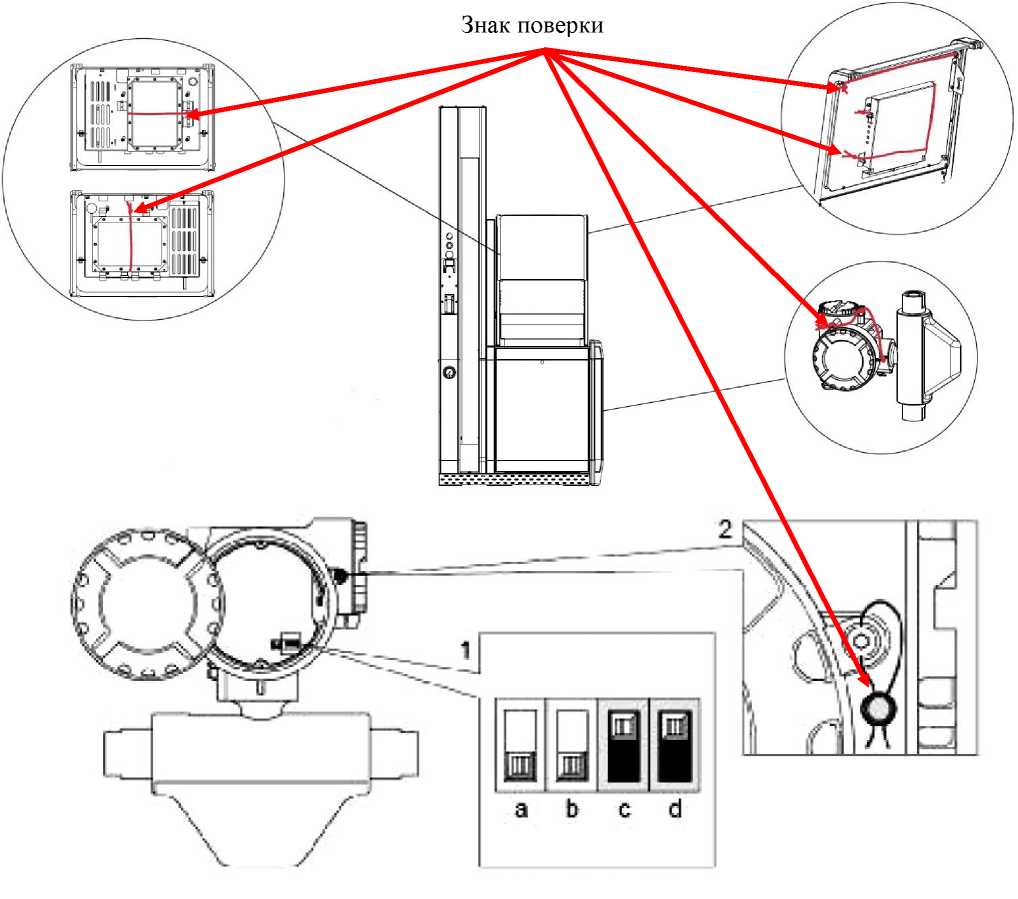 Знак поверки

2

1

a b c d