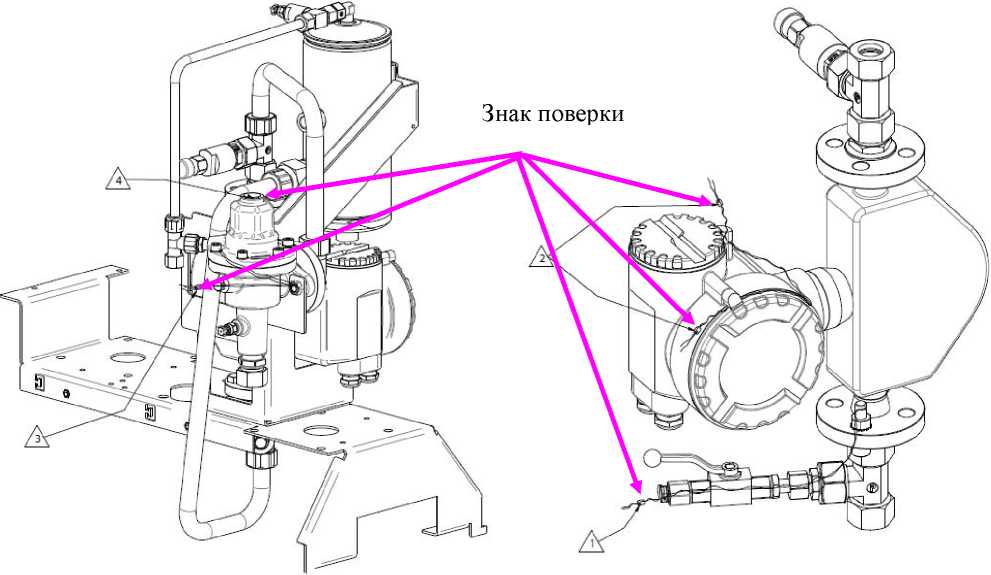 Знак поверки

4

2

3

1