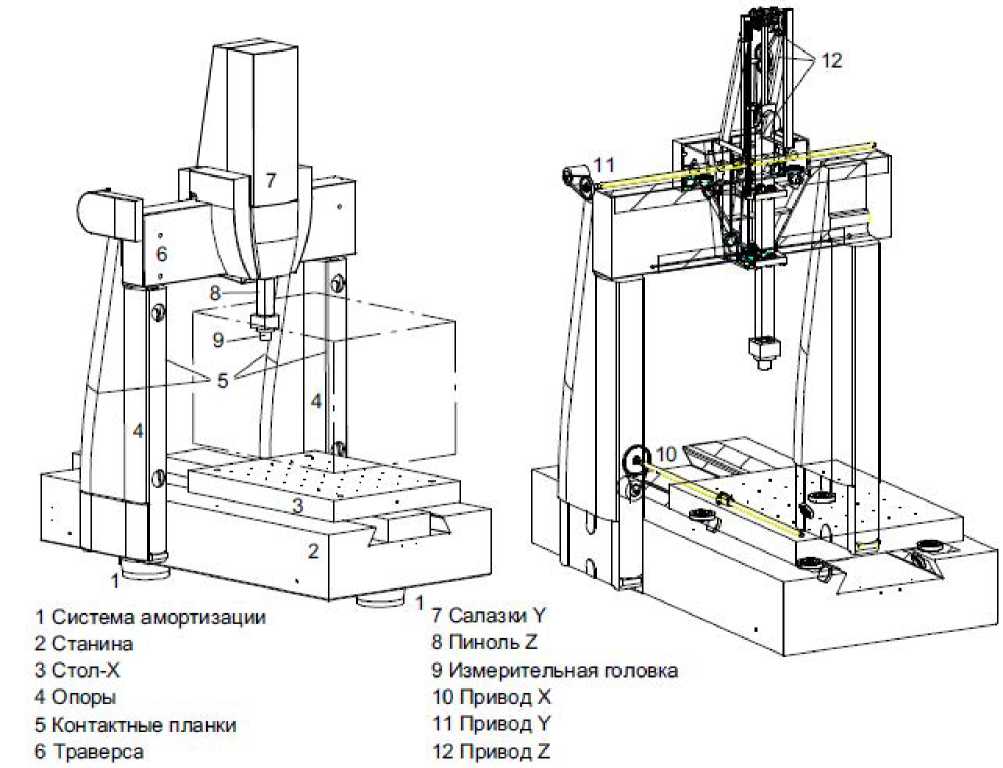 7
6
8
9
5
4
4
3
2
1
1

12
11
10

1 Система амортизации
2 Станина
3 Стол-X
4 Опоры
5 Контактные планки
6 Траверса

7 Салазки Y
8 Пиноль Z
9 Измерительная головка
10 Привод X
11 Привод Y
12 Привод Z