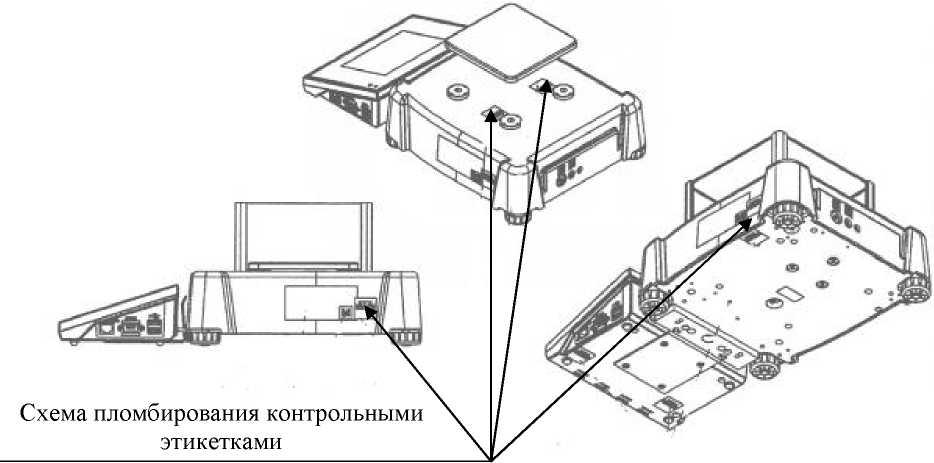 Схема пломбирования контрольными этикетками