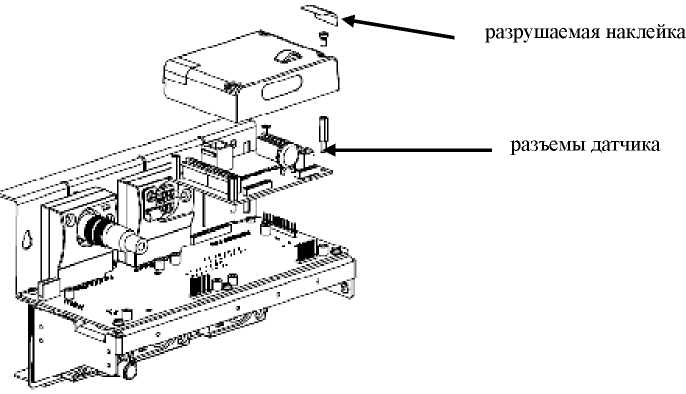 разрушаемая наклейка

разъемы датчика