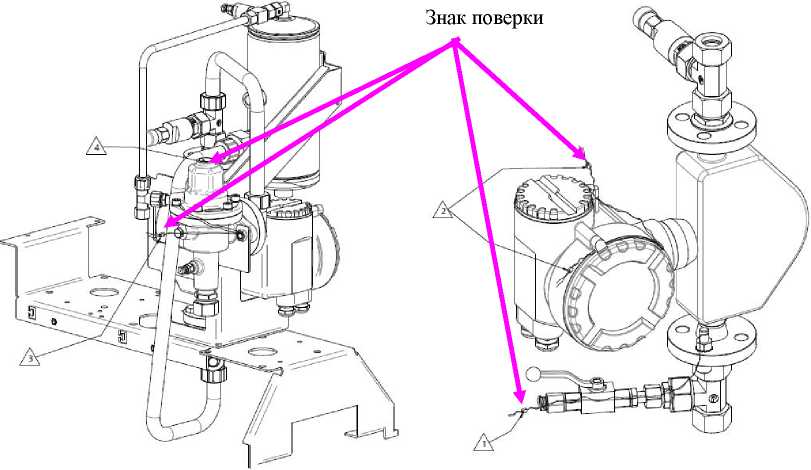 Знак поверки

4

3

2

1