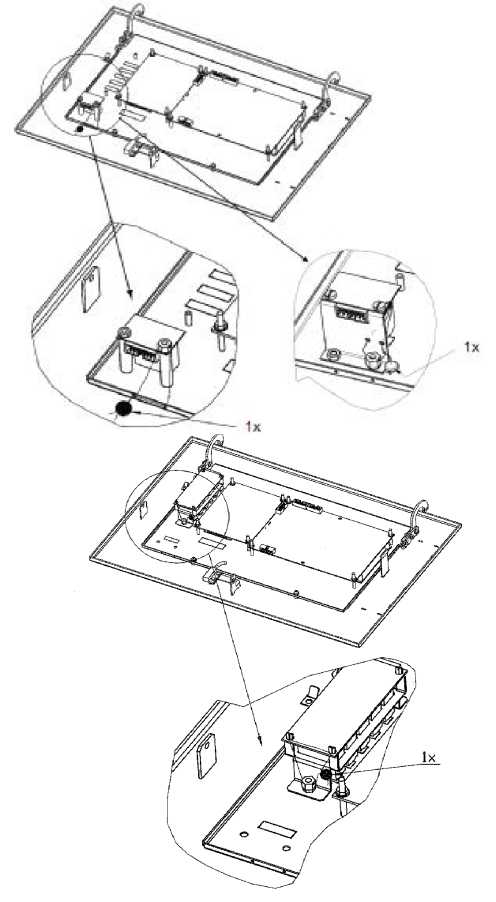 1x

1x

1x