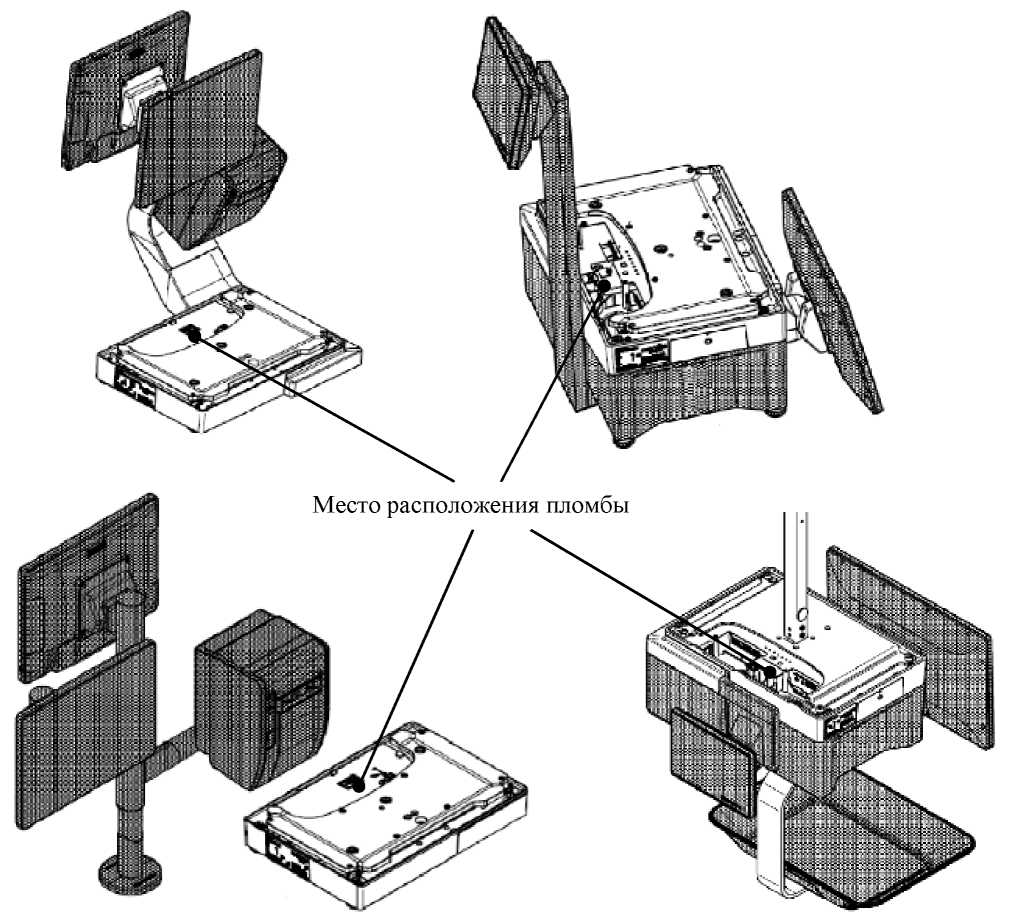 Место расположения пломбы