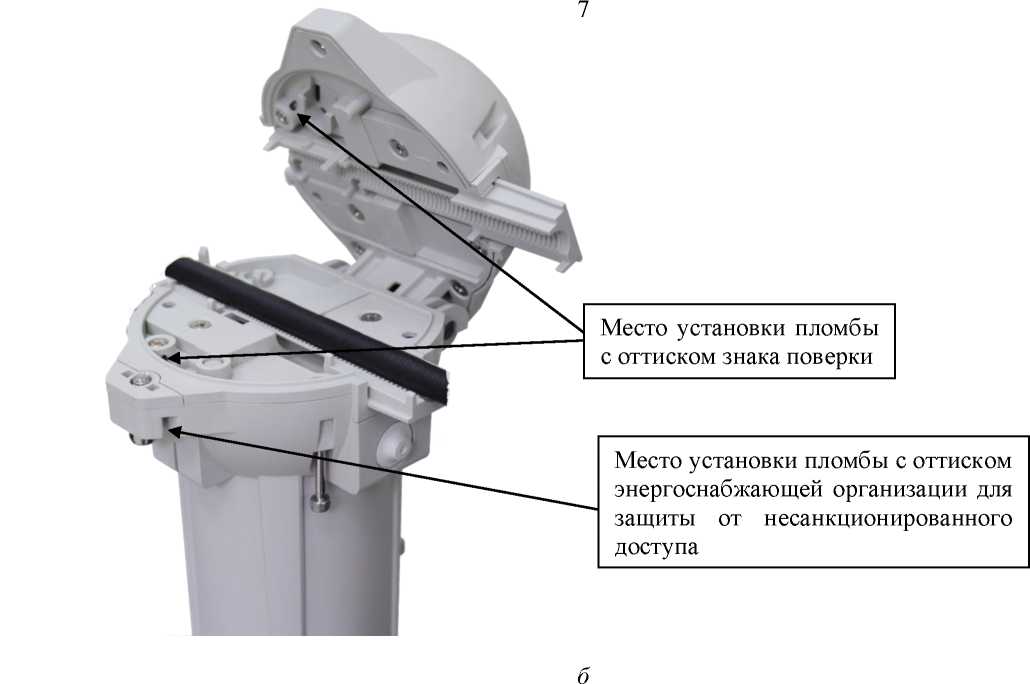 7

Место установки пломбы с оттиском знака поверки

Место установки пломбы с оттиском энергоснабжающей организации для защиты от несанкционированного доступа

б