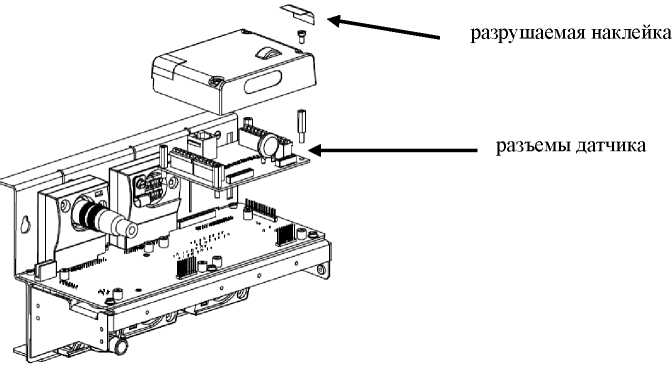 разрушаемая наклейка

разъемы датчика