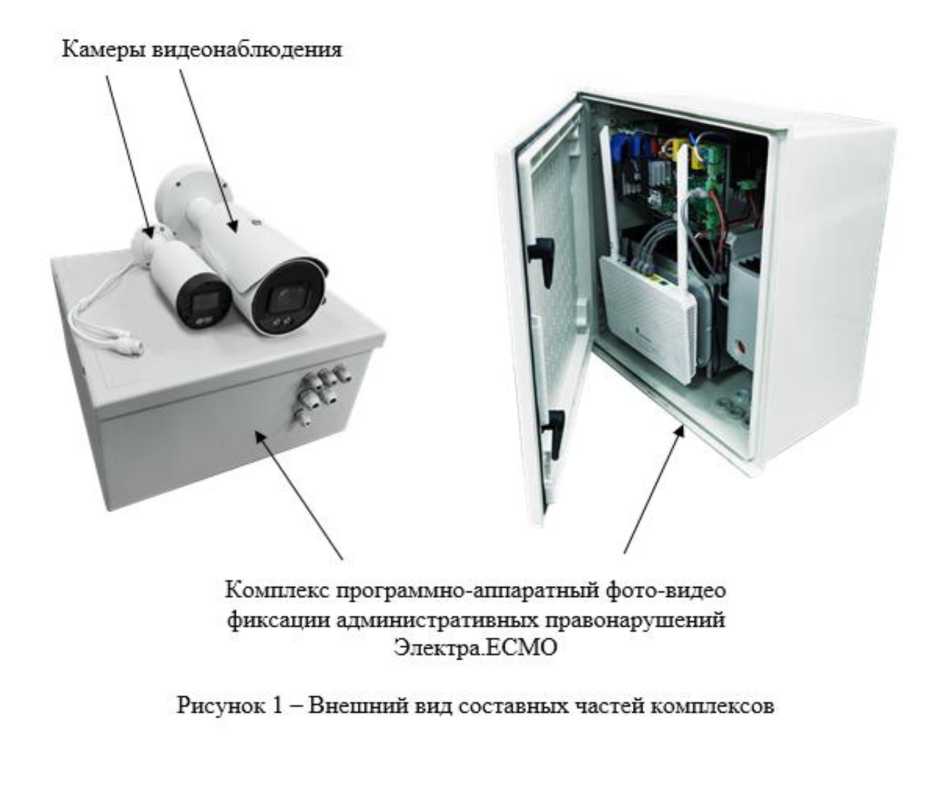 Камеры видеонаблюдения

Комплекс программно-аппаратный фото-видео фиксации административных правонарушений Электра.ЕСМО

Рисунок 1 – Внешний вид составных частей комплексов