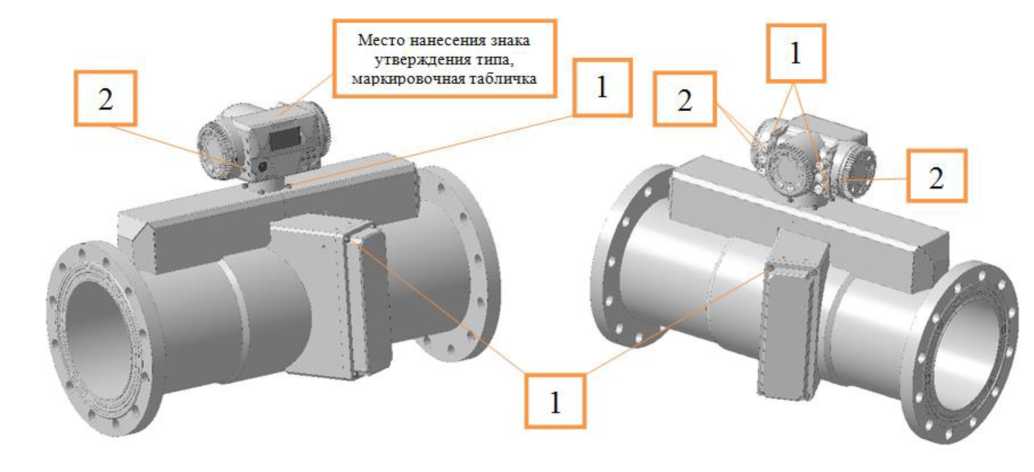 Место нанесения знака утверждения типа, маркировочная табличка

2

1

2

1

2

1