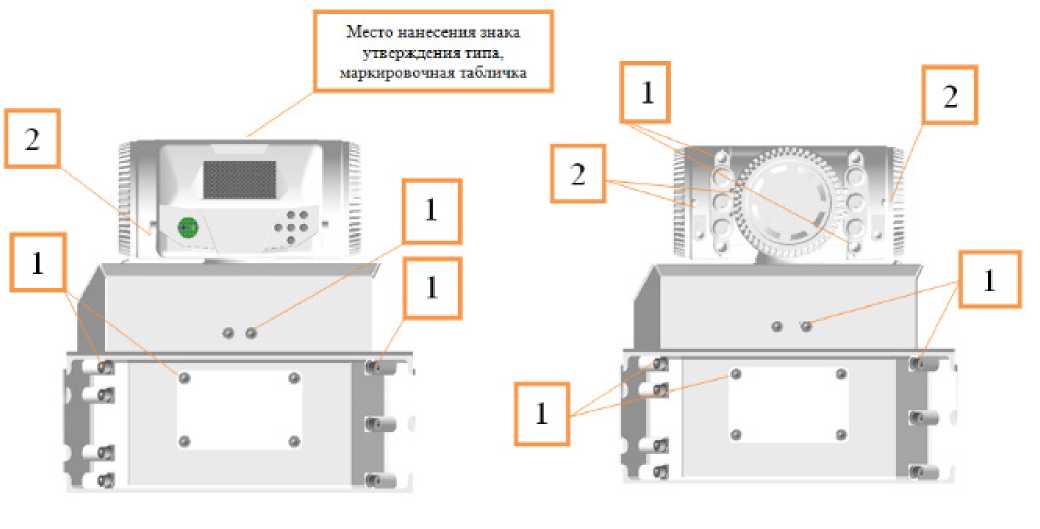 Место нанесения знака утверждения типа, маркировочная табличка

2

1

1

1

1

2

2

1

1